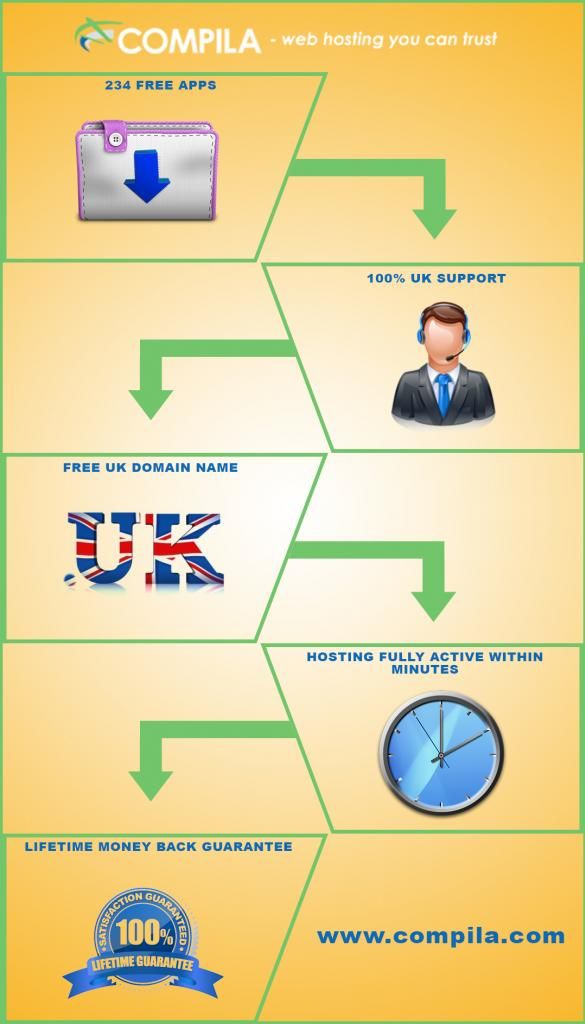 COMPILA - web hosting you can trust

234 FREE APPS

100% UK SUPPORT

FREE UK DOMAIN NAME

.UK

HOSTING FULLY ACTIVE WITHIN MINUTES

LIFETIME MONEY BACK GUARANTEE

SATISFACTION GUARANTEED
100%
LIFETIME GUARANTEE

www.compila.com